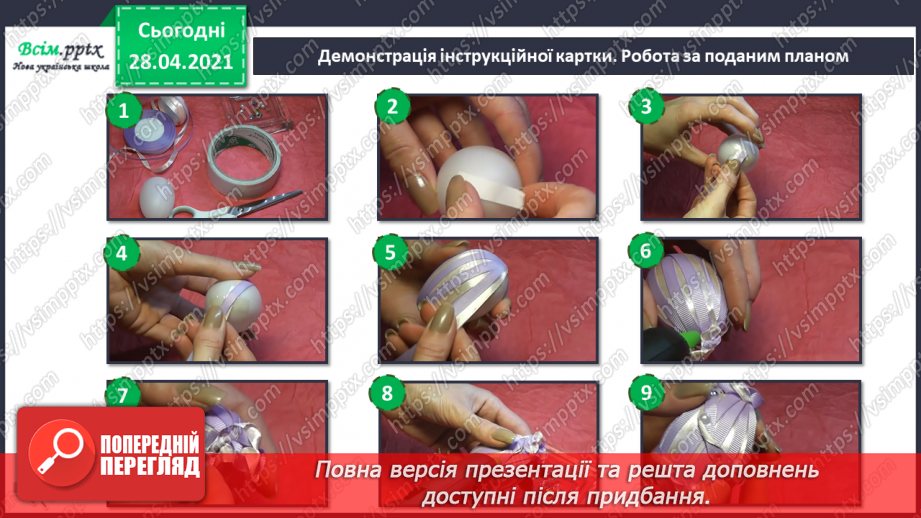 Всім.pptx
Нова українська школа

Сьогодні
28.04.2021

Демонстрація інструкційної картки. Робота за поданим планом

1
2
3
4
5
6
7
8
9

ПОПЕРЕДНІЙ ПЕРЕГЛЯД

Повна версія презентації та решта доповнень доступні після придбання.

https://vsimpptx.com