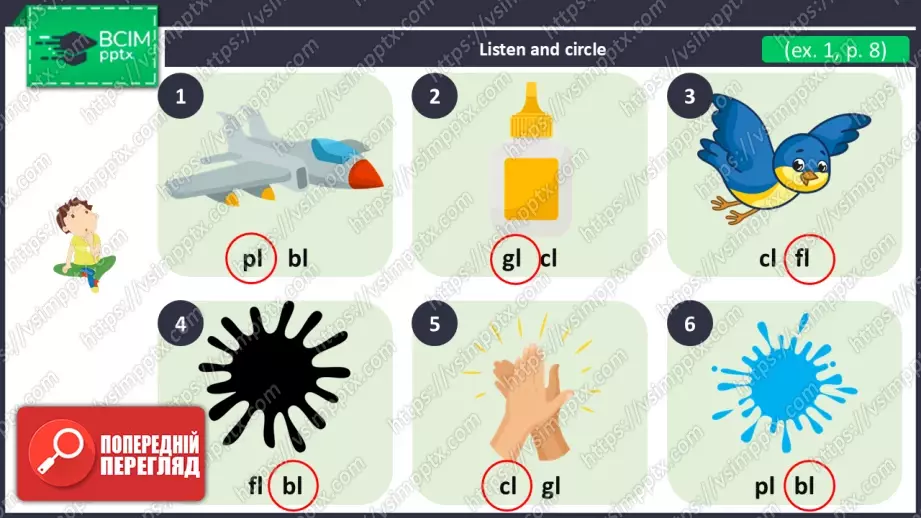 ВСІМ pptx

Listen and circle

(ex. 1, p. 8)

1

pl bl

2

gl cl

3

cl fl

4

fl bl

5

cl gl

6

pl bl

ПОПЕРЕДНІЙ ПЕРЕГЛЯД

https://vsimpptx.com