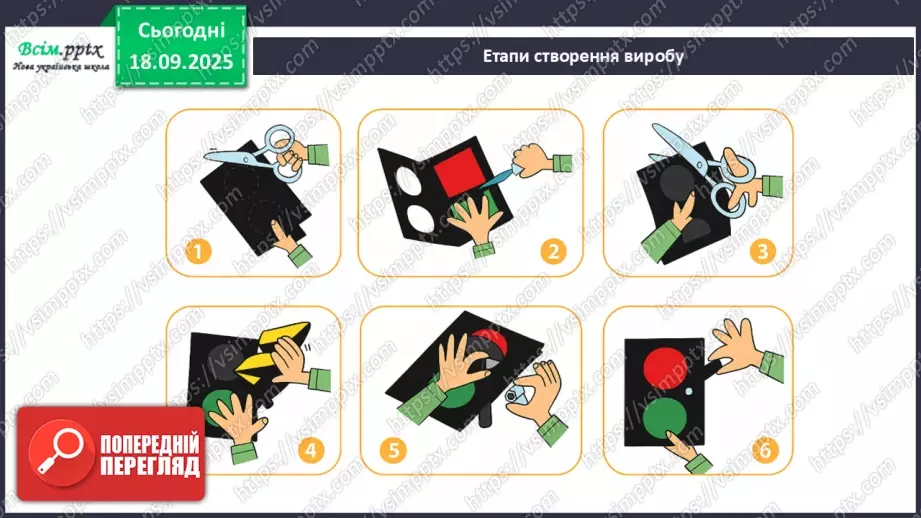 Всім.pptx
Нова українська школа

Сьогодні
18.09.2025

Етапи створення виробу

1
2
3
4
5
6

ПОПЕРЕДНІЙ ПЕРЕГЛЯД

https://vsimpptx.com