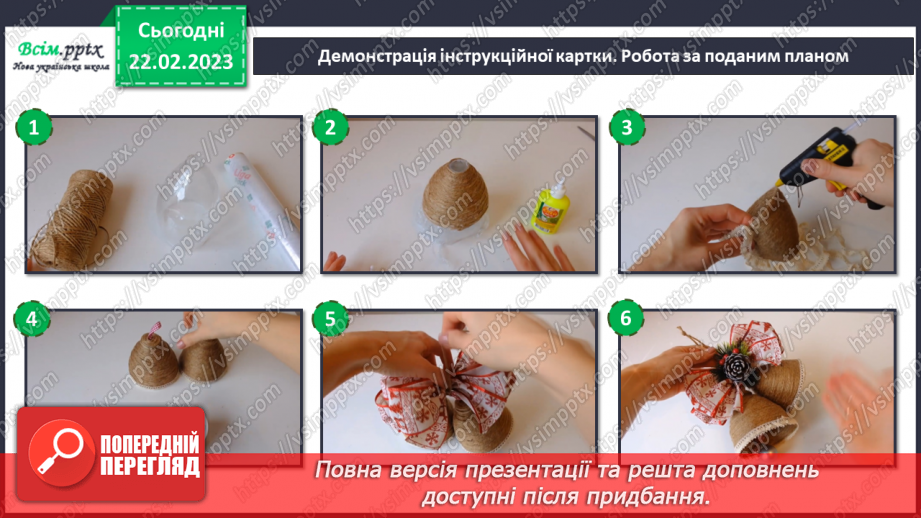 Всім.pptx
Нова українська школа

Сьогодні
22.02.2023

Демонстрація інструкційної картки. Робота за поданим планом

1

2

3

4

5

6

https://vsimpptx.com

ПОПЕРЕДНІЙ ПЕРЕГЛЯД

Повна версія презентації та решта доповнень доступні після придбання.