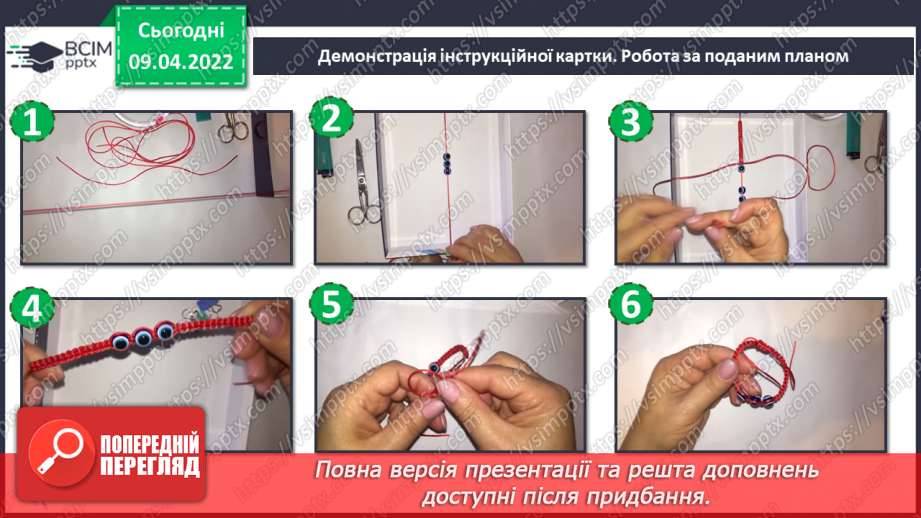 ВСІМ pptx

Сьогодні 09.04.2022

Демонстрація інструкційної картки. Робота за поданим планом

1

2

3

4

5

6

https://vsimpptx.com

ПОПЕРЕДНІЙ ПЕРЕГЛЯД

Повна версія презентації та решта доповнень доступні після придбання.