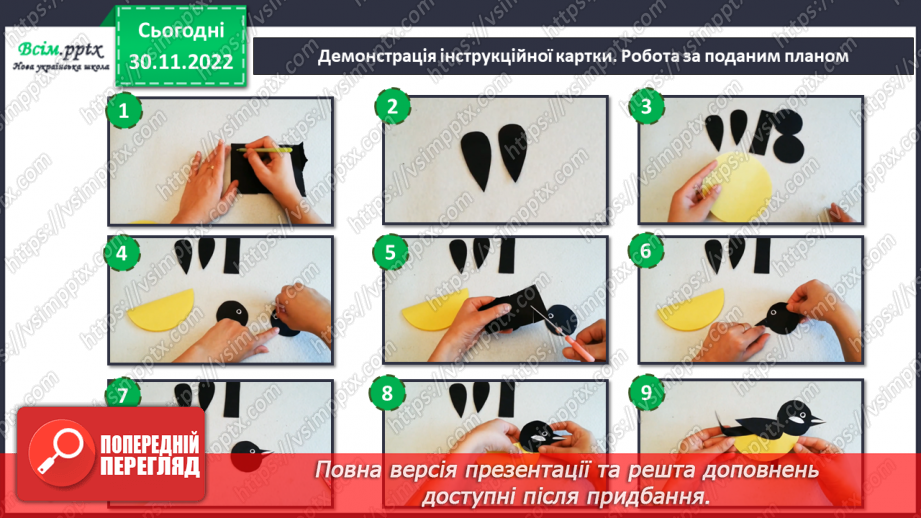 Всім.pptx
Нова українська школа

Сьогодні
30.11.2022

Демонстрація інструкційної картки. Робота за поданим планом

1
2
3
4
5
6
7
8
9

https://vsimpptx.com

ПОПЕРЕДНІЙ ПЕРЕГЛЯД

Повна версія презентації та решта доповнень доступні після придбання.